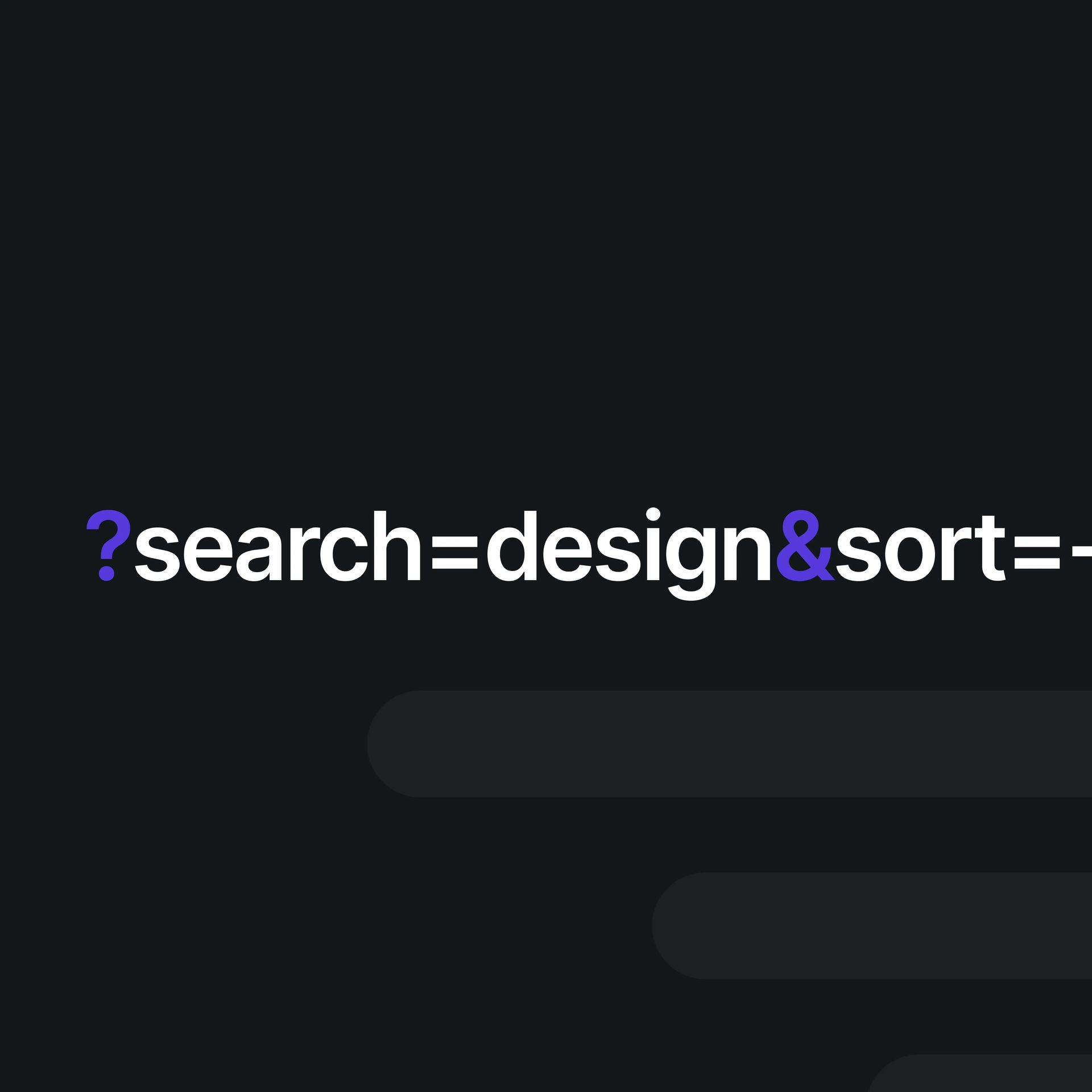 ?search=design&sort=-